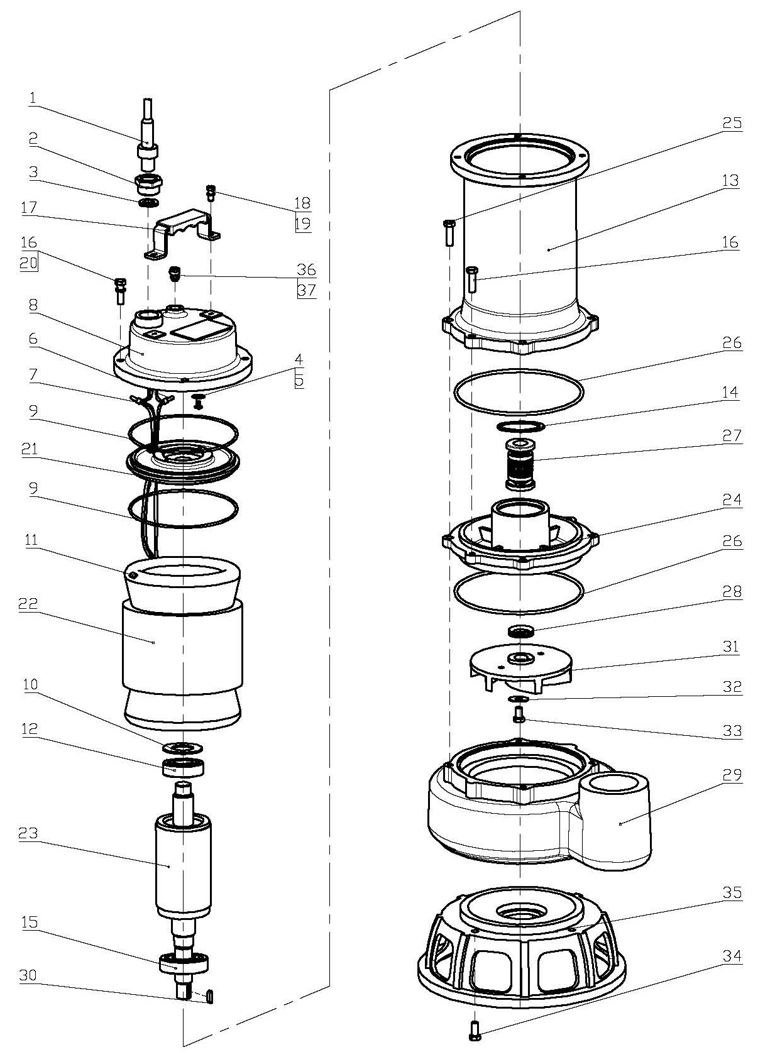 1
2
3
17
16
20
8
6
7
9
21
9
11
22
10
12
23
15
30
18
19
36
37
4
5
25
13
16
26
14
27
24
26
28
31
32
33
29
35
34