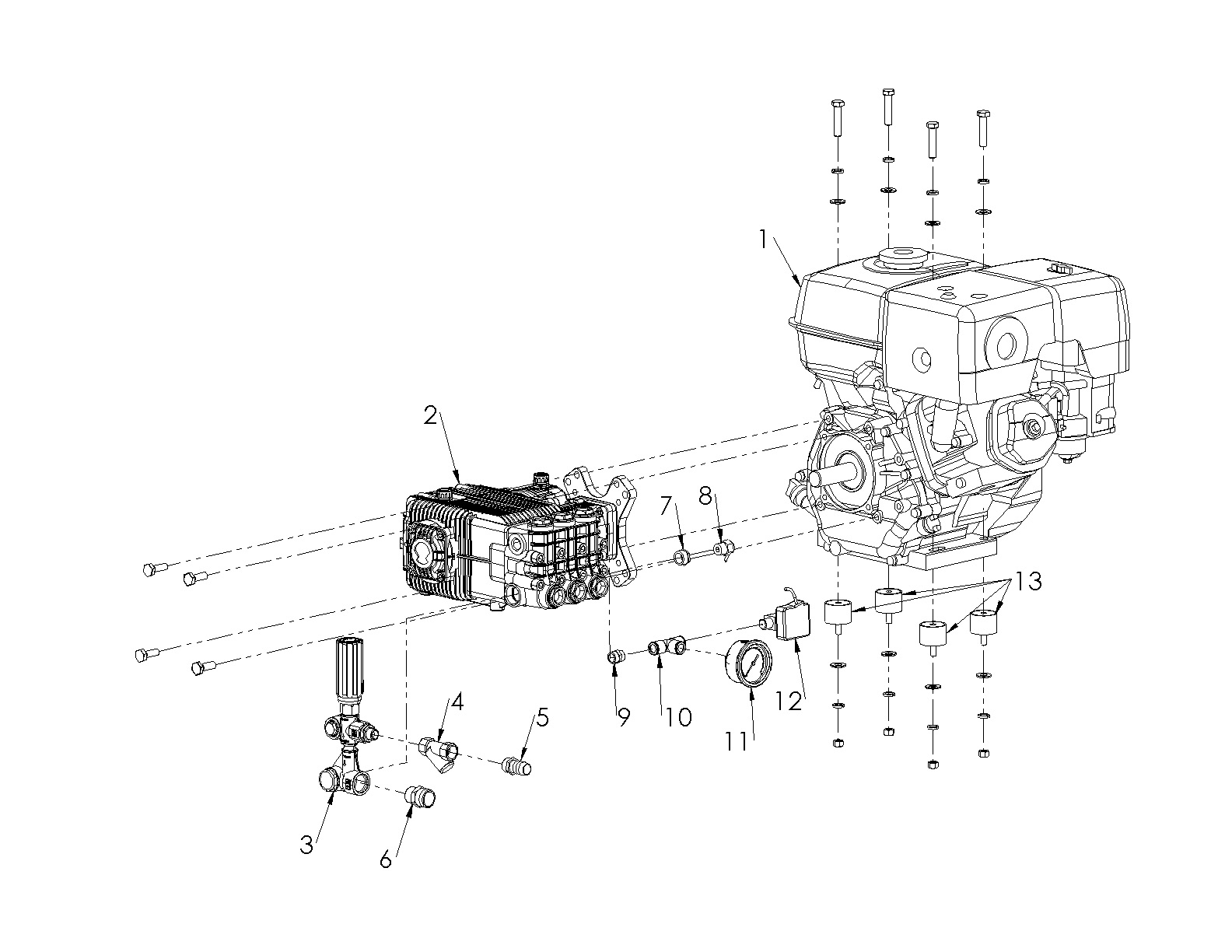 1
2
7
8
13
4
5
9
10
11
12
3
6