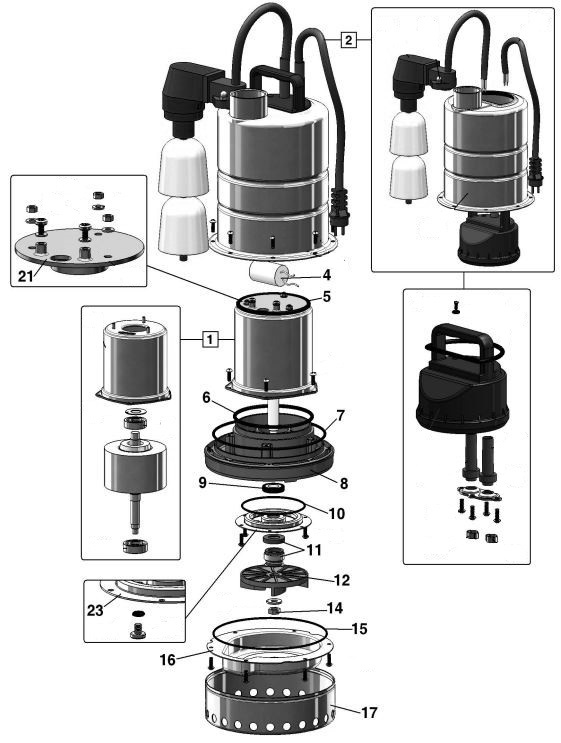 2
21
4
5
1
6
7
8
9
10
11
12
23
14
15
16
17