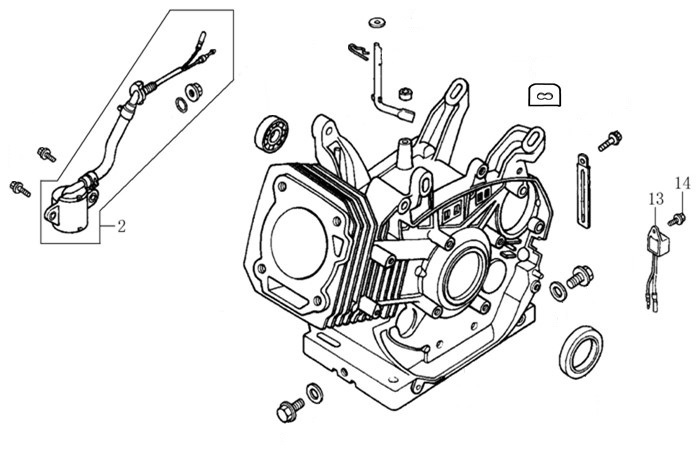 2
13
14