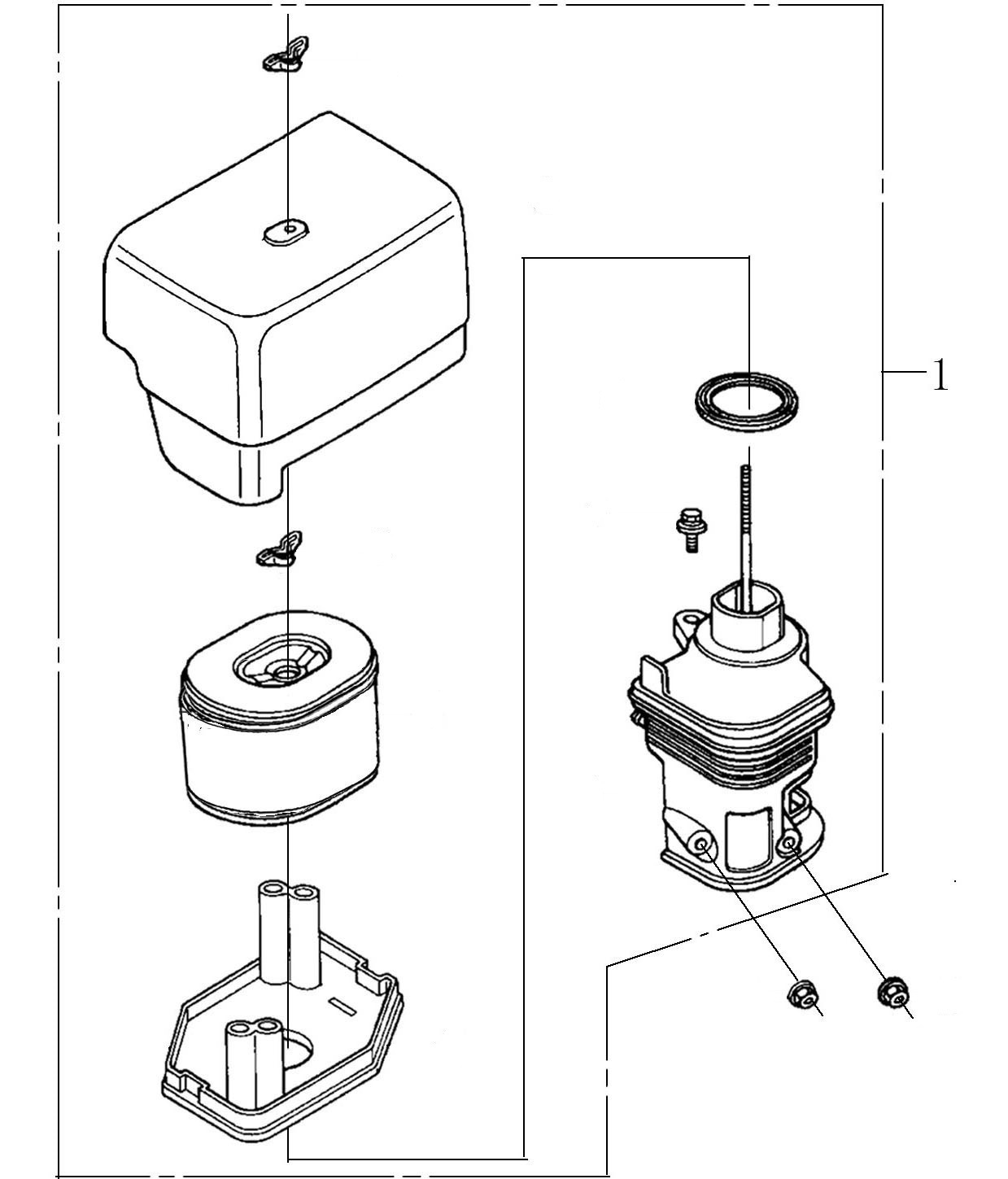 1