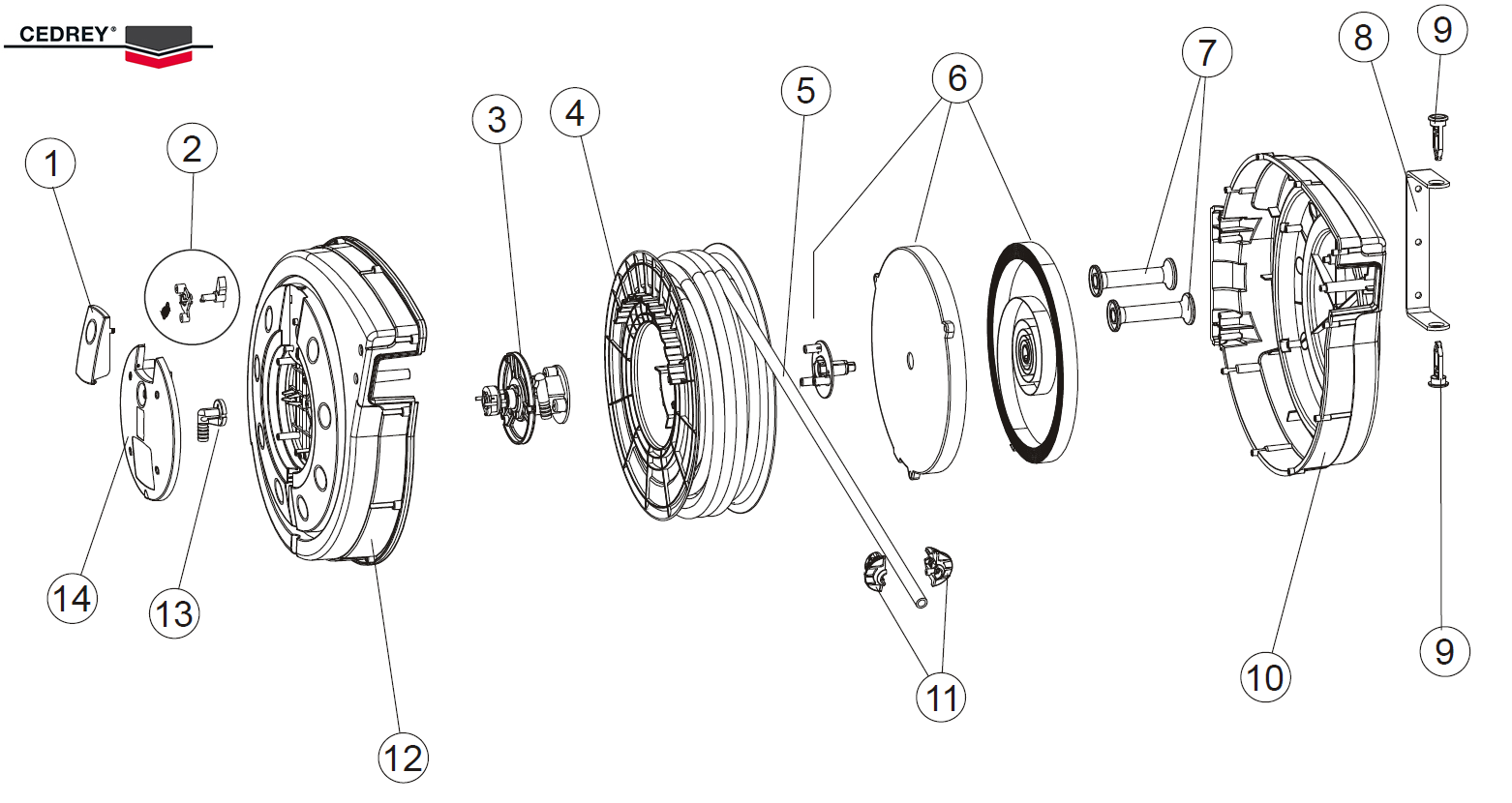 CEDREY®

1
2
3
4
5
6
7
8
9
14
13
12
11
10
9