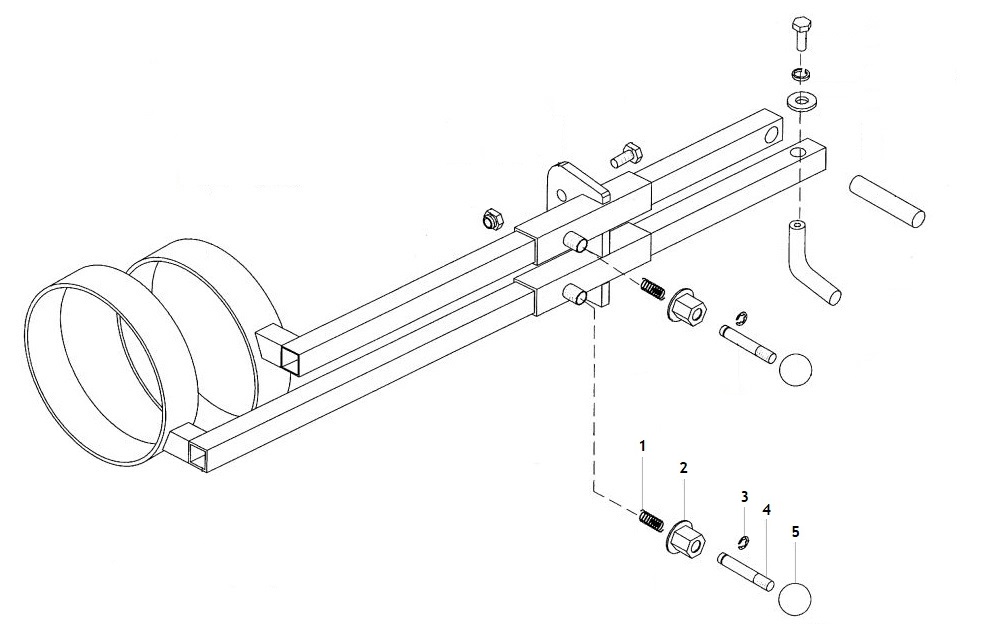 1
2
3
4
5