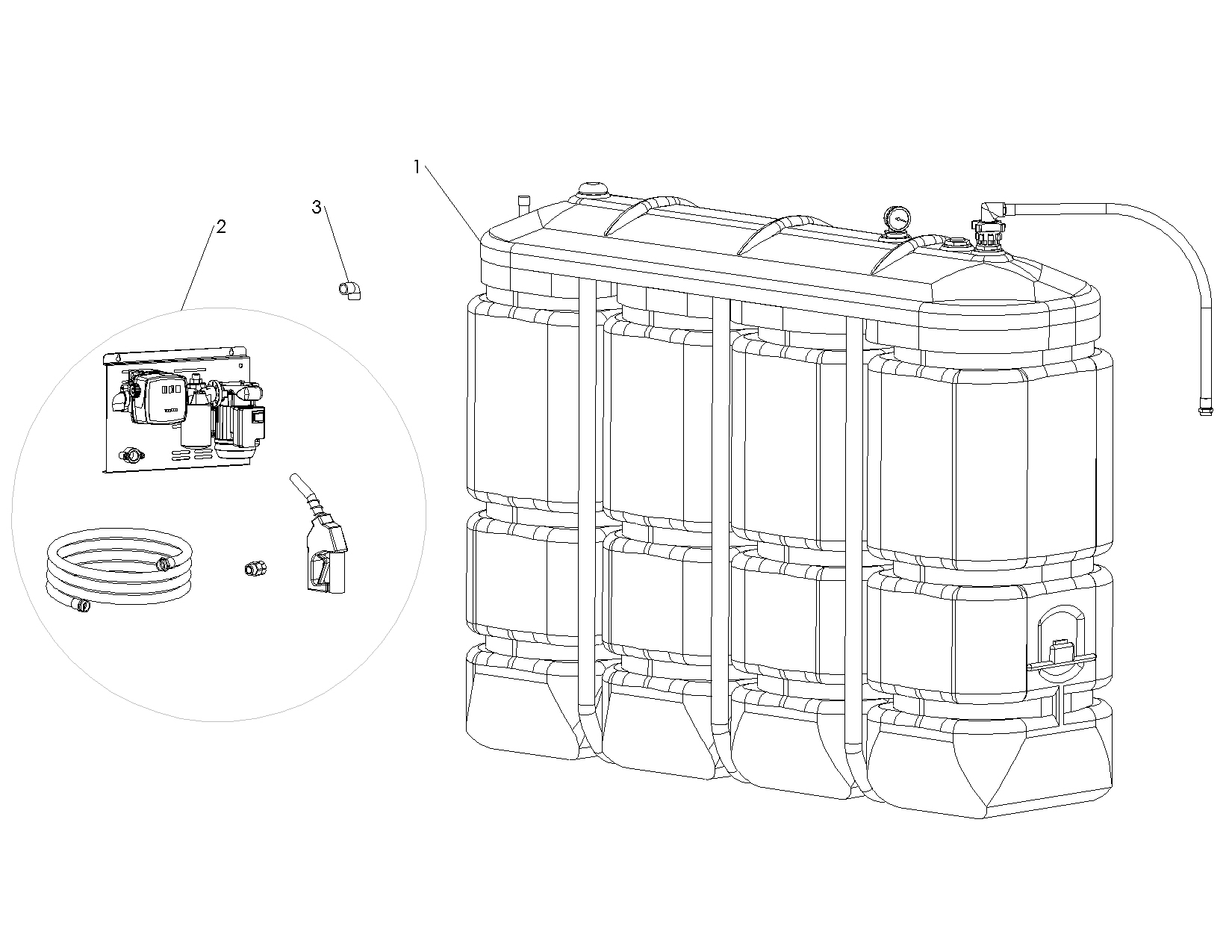 1

3

2